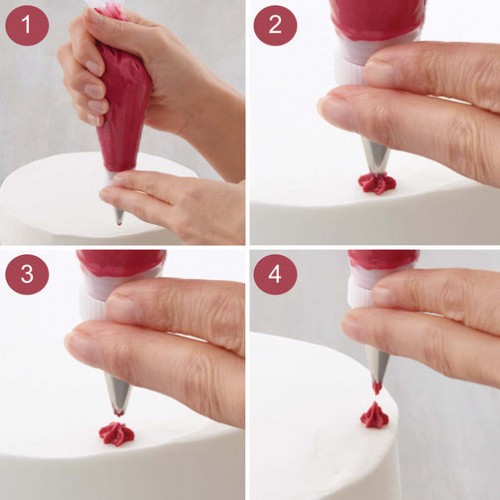 1

2

3

4